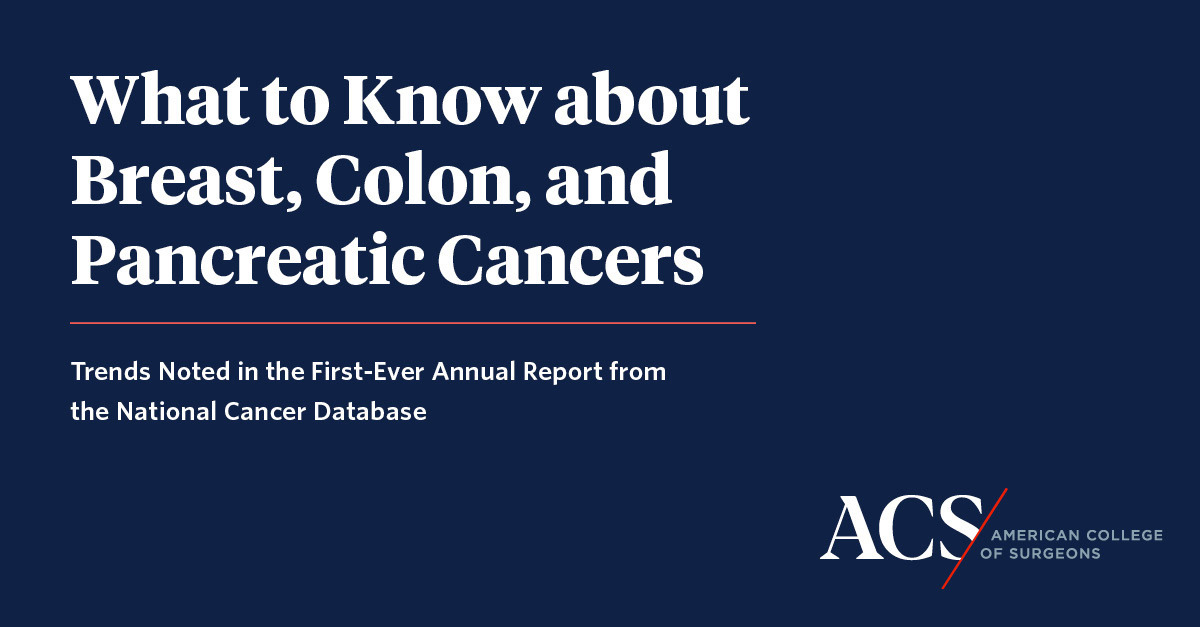 What to Know about Breast, Colon, and Pancreatic Cancers

Trends Noted in the First-Ever Annual Report from the National Cancer Database

ACS AMERICAN COLLEGE OF SURGEONS