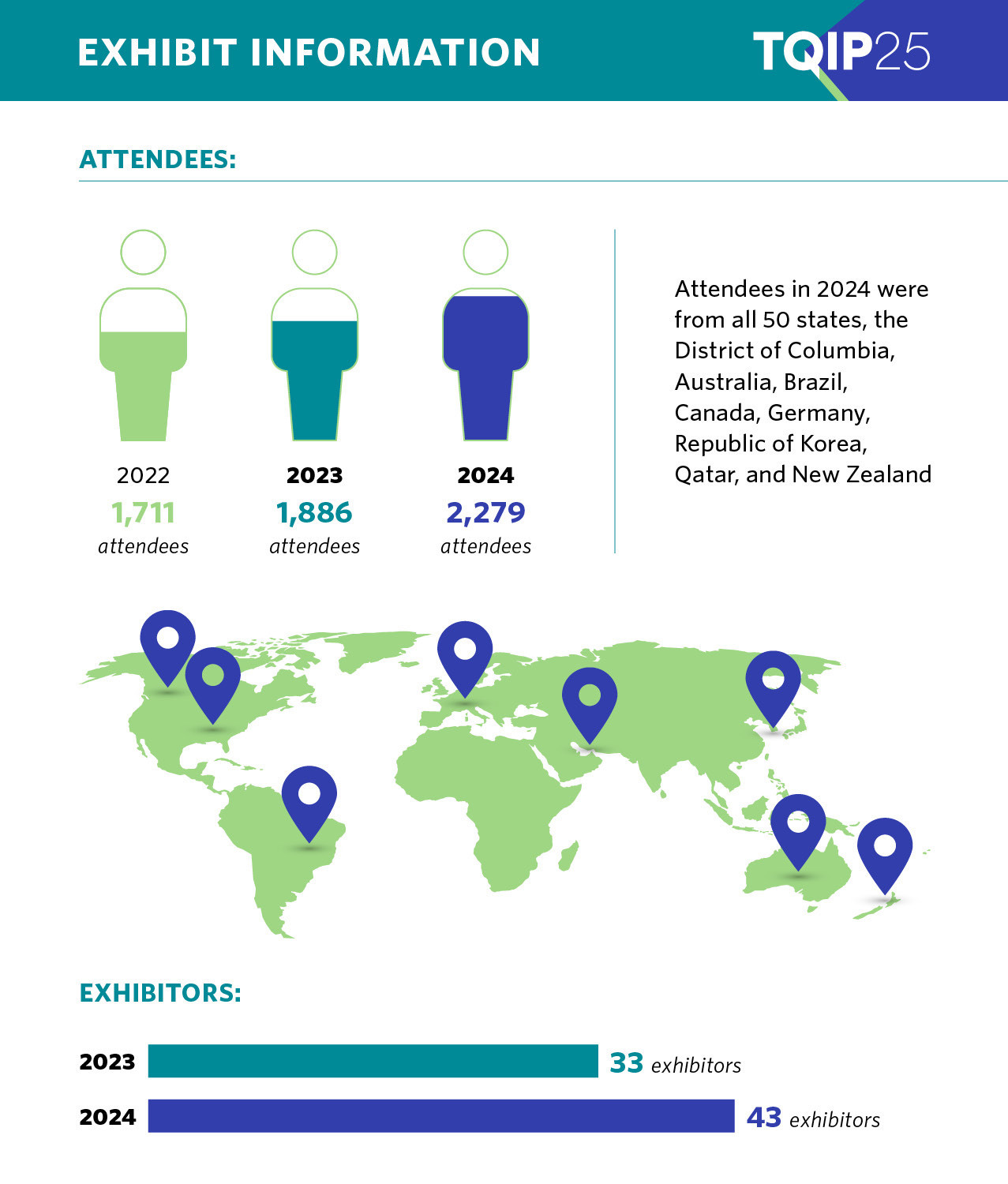 EXHIBIT INFORMATION

TQIP25

ATTENDEES:

2022
1,711
attendees

2023
1,886
attendees

2024
2,279
attendees

Attendees in 2024 were from all 50 states, the District of Columbia, Australia, Brazil, Canada, Germany, Republic of Korea, Qatar, and New Zealand

EXHIBITORS:

2023 33 exhibitors

2024 43 exhibitors